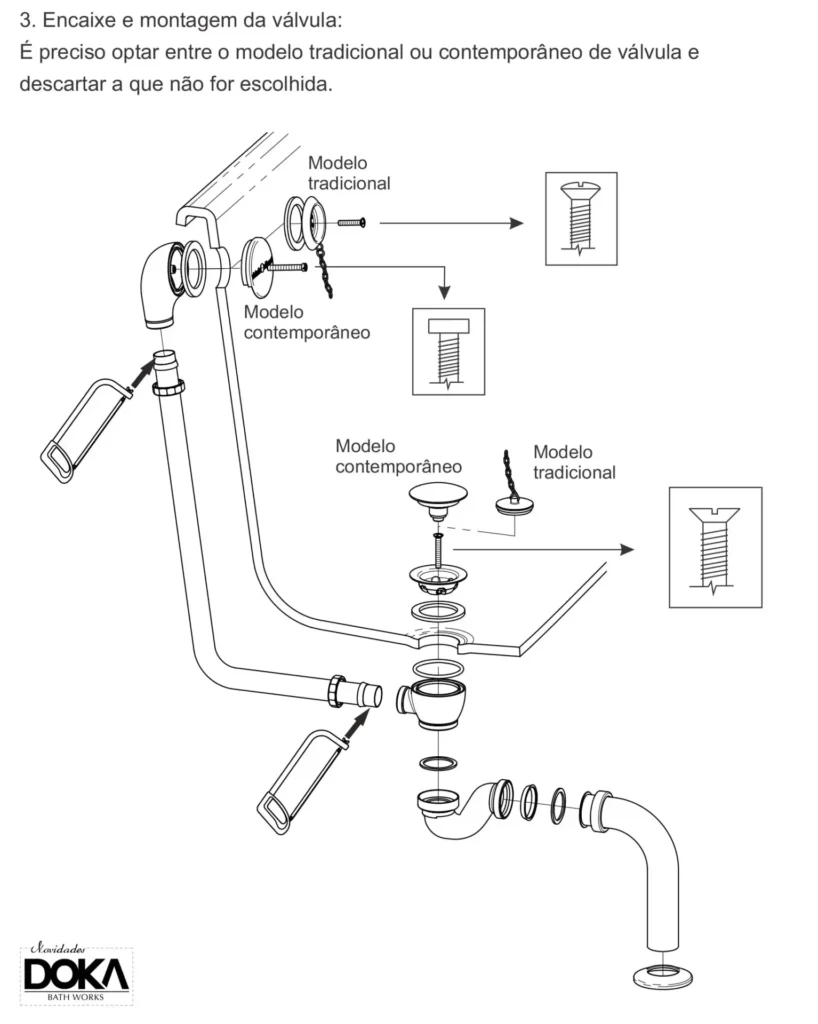 3. Encaixe e montagem da válvula:
É preciso optar entre o modelo tradicional ou contemporâneo de válvula e descartar a que não for escolhida.

Modelo tradicional

Modelo contemporâneo

Modelo contemporâneo

Modelo tradicional

Novidades
DOKA
BATH WORKS